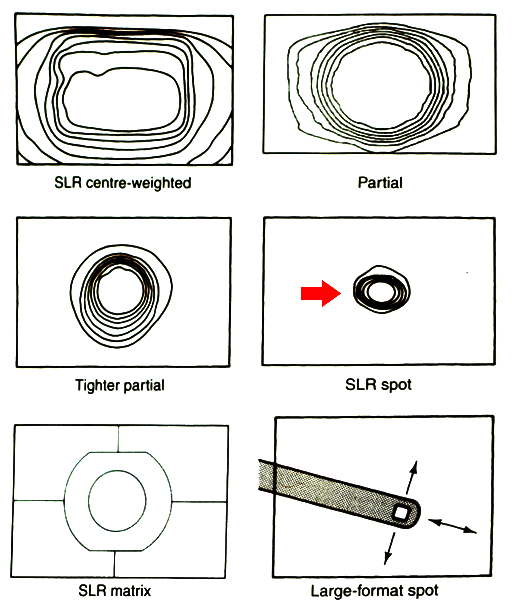 SLR centre-weighted

Partial

Tighter partial

SLR spot

SLR matrix

Large-format spot